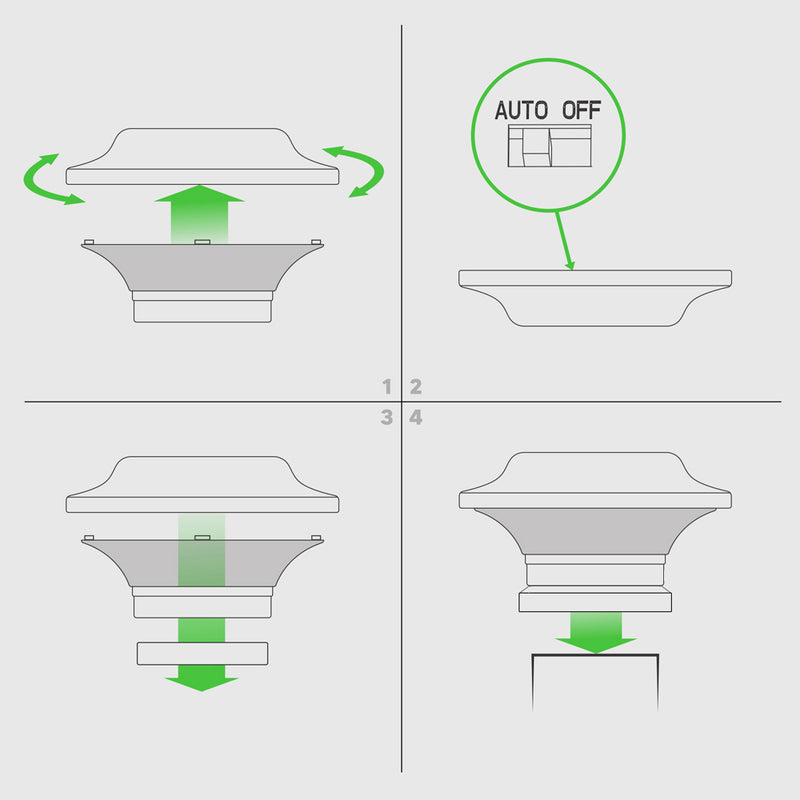 AUTO OFF

1 2
3 4